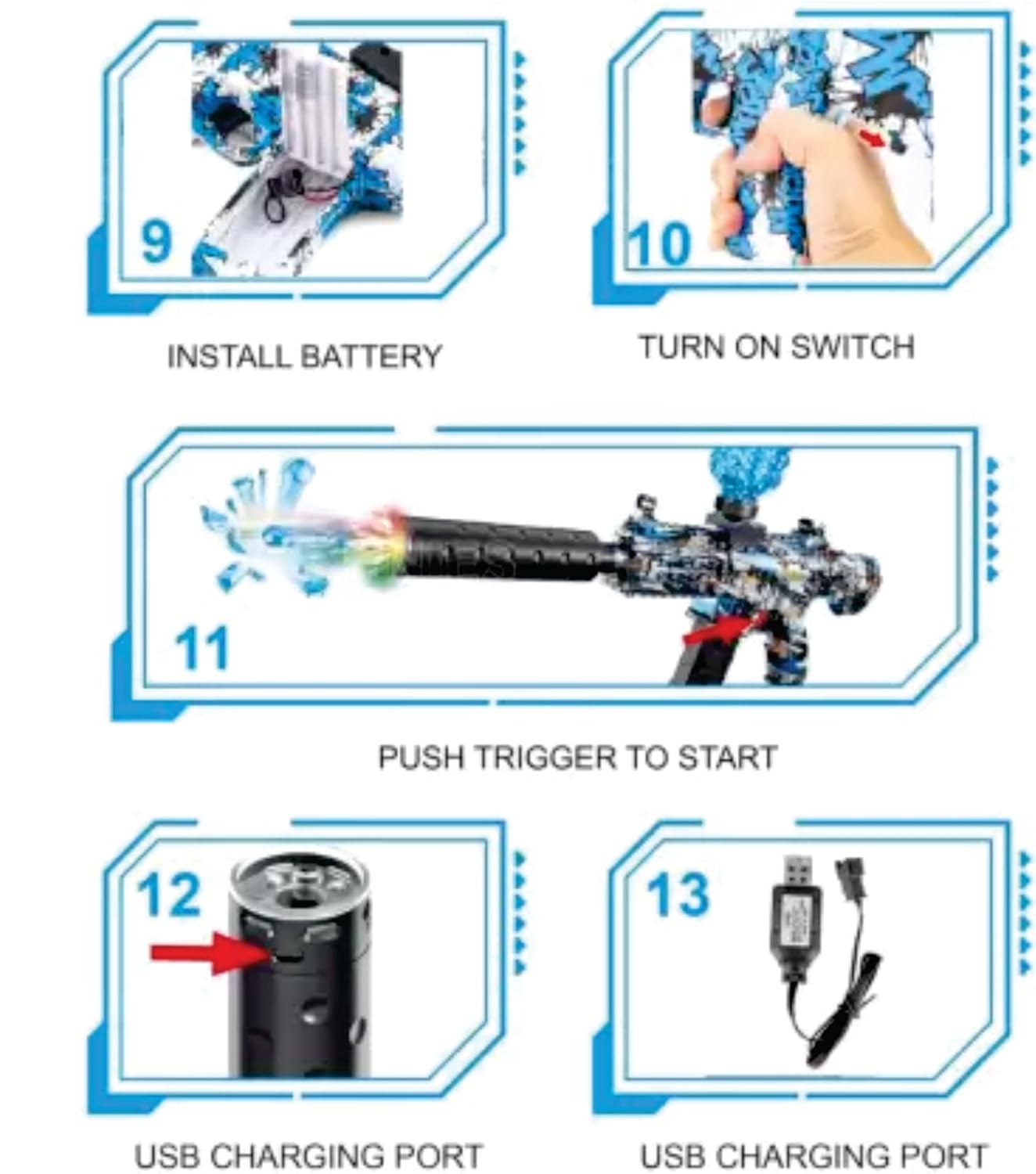 9

INSTALL BATTERY

10

TURN ON SWITCH

11

PUSH TRIGGER TO START

12

USB CHARGING PORT

13

USB CHARGING PORT