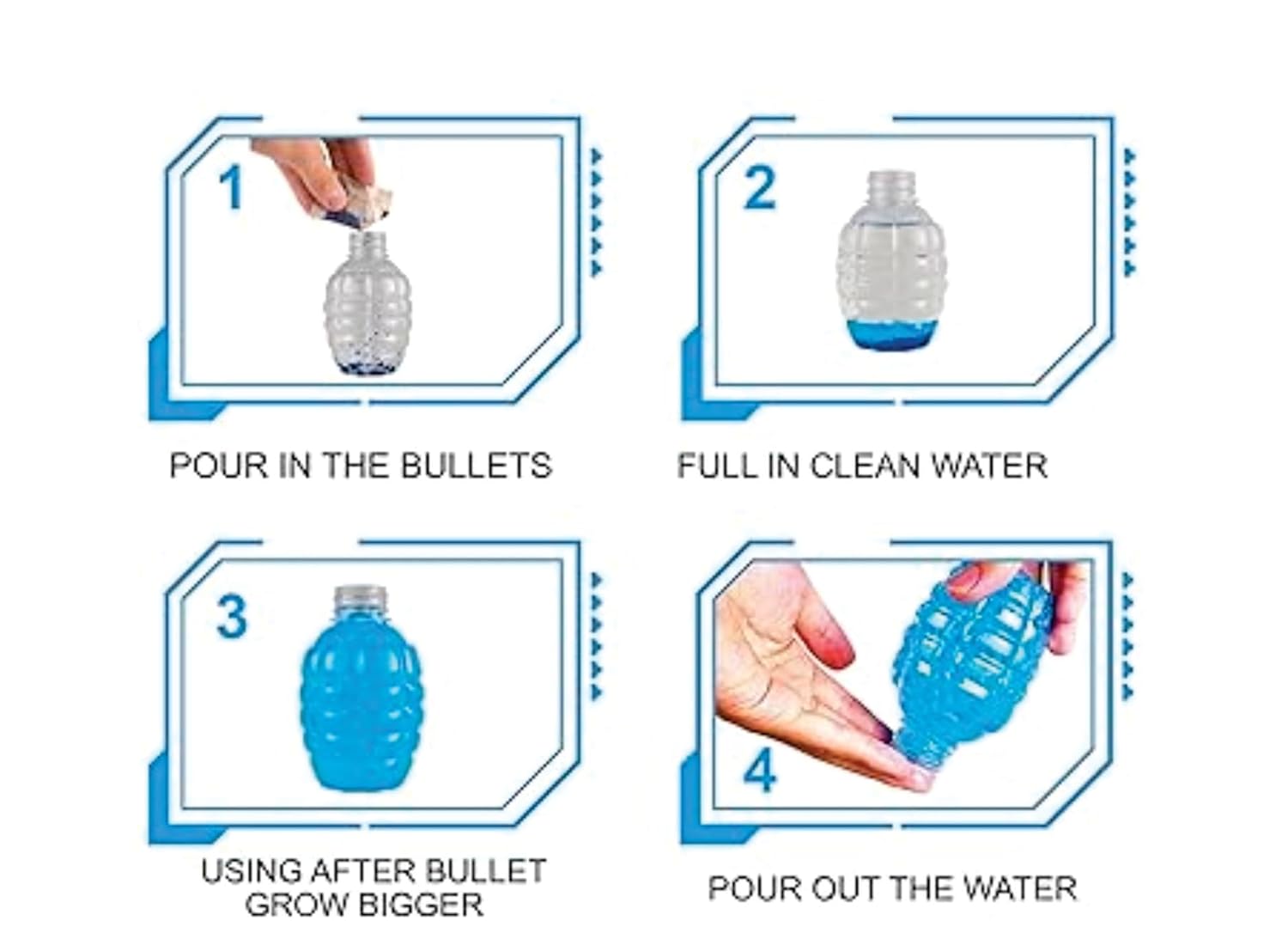 1

POUR IN THE BULLETS

2

FULL IN CLEAN WATER

3

USING AFTER BULLET GROW BIGGER

4

POUR OUT THE WATER